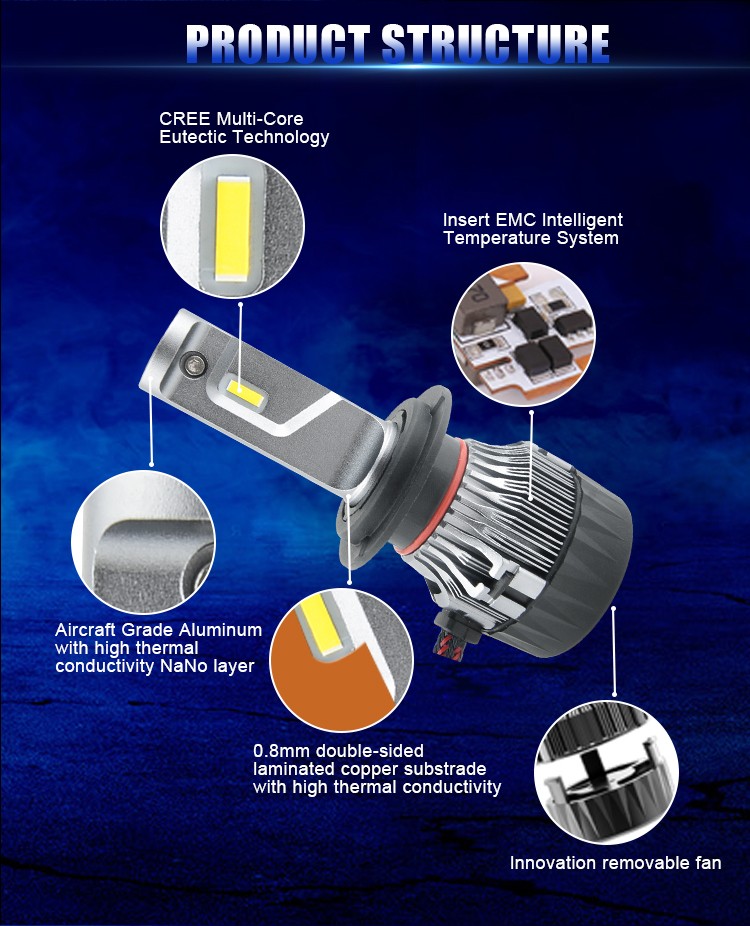 PRODUCT STRUCTURE

CREE Multi-Core
Eutectic Technology

Insert EMC Intelligent
Temperature System

Aircraft Grade Aluminum
with high thermal
conductivity NaNo layer

0.8mm double-sided
laminated copper substrade
with high thermal conductivity

Innovation removable fan