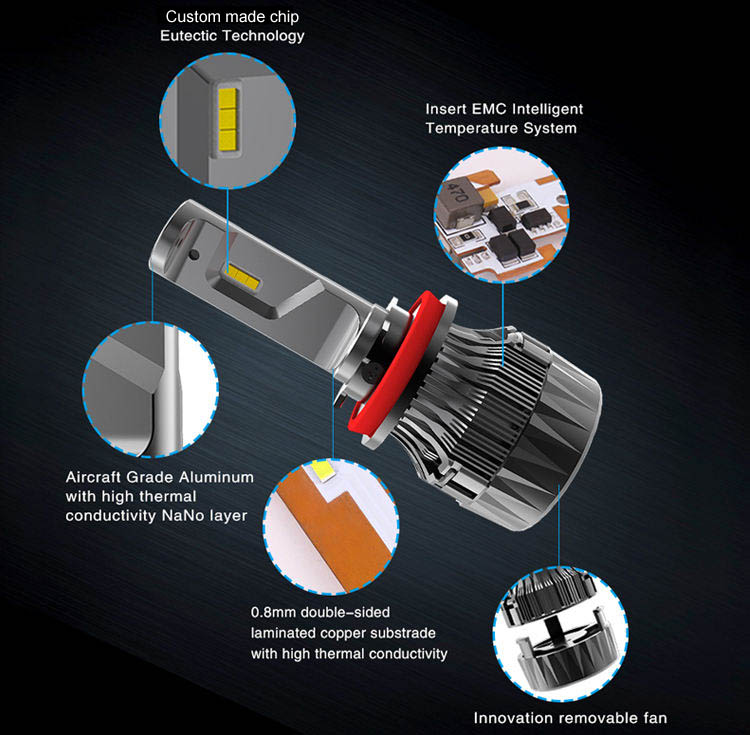 Custom made chip
Eutectic Technology

Insert EMC Intelligent
Temperature System

470

Aircraft Grade Aluminum
with high thermal
conductivity NaNo layer

0.8mm double-sided
laminated copper substrade
with high thermal conductivity

Innovation removable fan