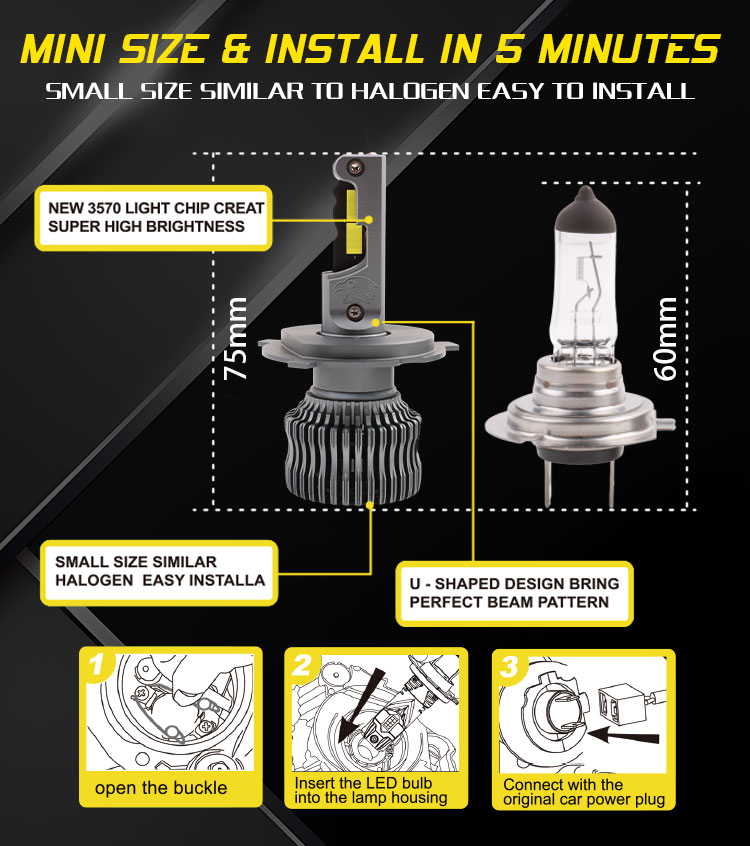 MINI SIZE & INSTALL IN 5 MINUTES

SMALL SIZE SIMILAR TO HALOGEN EASY TO INSTALL

NEW 3570 LIGHT CHIP CREAT SUPER HIGH BRIGHTNESS

75mm

60mm

SMALL SIZE SIMILAR HALOGEN EASY INSTALLA

U - SHAPED DESIGN BRING PERFECT BEAM PATTERN

1
open the buckle

2
Insert the LED bulb into the lamp housing

3
Connect with the original car power plug