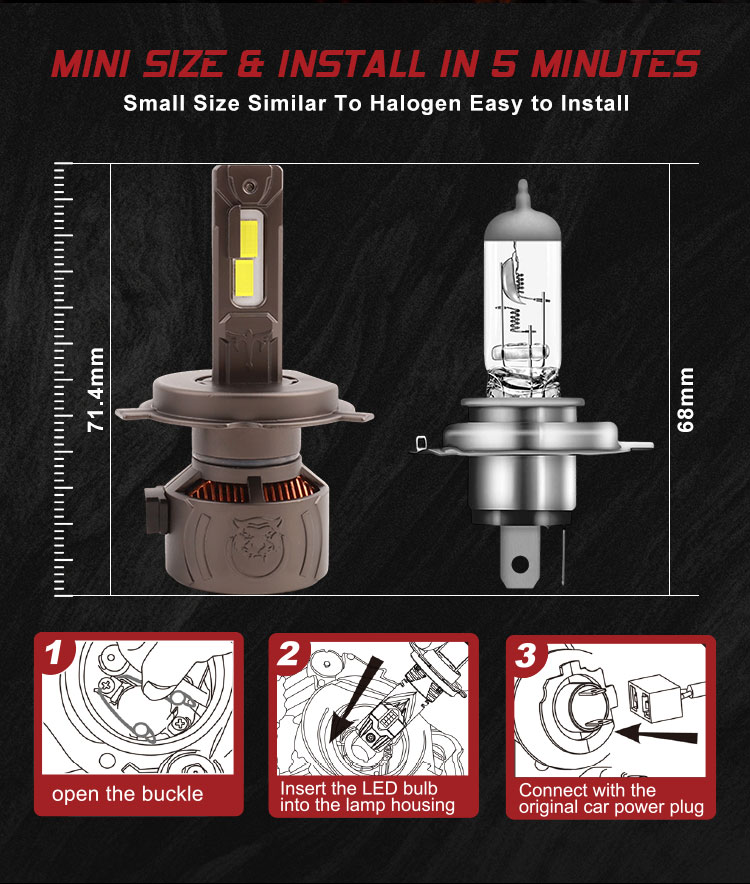 MINI SIZE & INSTALL IN 5 MINUTES

Small Size Similar To Halogen Easy to Install

71.4mm

68mm

1
open the buckle

2
Insert the LED bulb into the lamp housing

3
Connect with the original car power plug