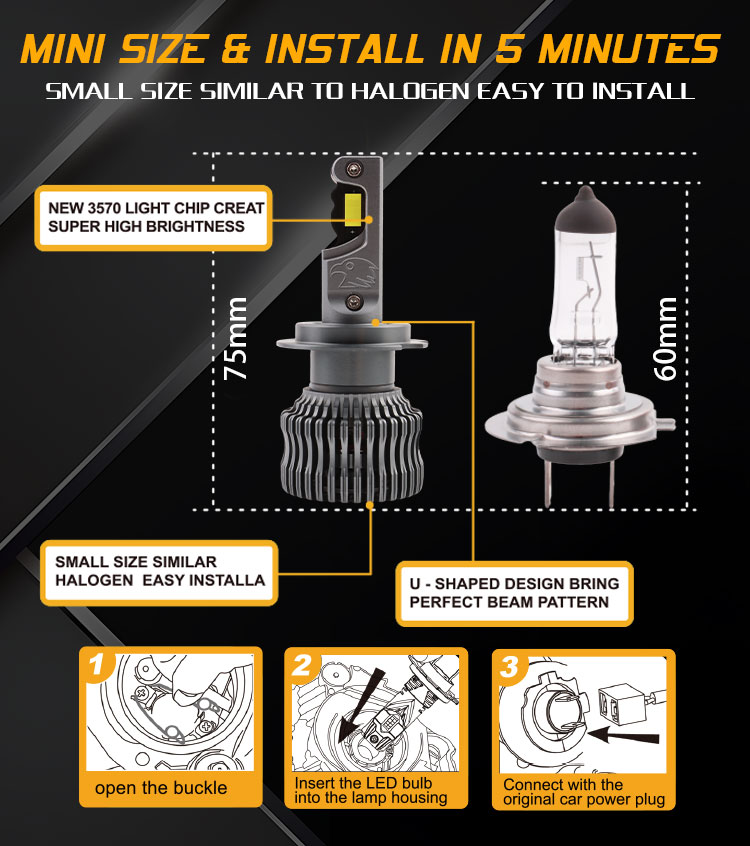 MINI SIZE & INSTALL IN 5 MINUTES

SMALL SIZE SIMILAR TO HALOGEN EASY TO INSTALL

NEW 3570 LIGHT CHIP CREAT SUPER HIGH BRIGHTNESS

75mm

60mm

SMALL SIZE SIMILAR HALOGEN EASY INSTALLA

U - SHAPED DESIGN BRING PERFECT BEAM PATTERN

1

open the buckle

2

Insert the LED bulb into the lamp housing

3

Connect with the original car power plug